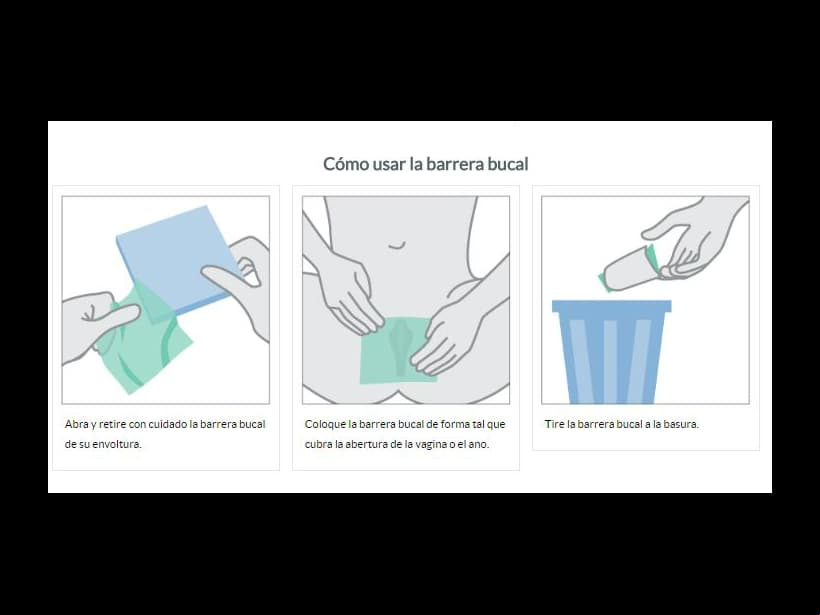 Cómo usar la barrera bucal

Abra y retire con cuidado la barrera bucal de su envoltura.

Coloque la barrera bucal de forma tal que cubra la abertura de la vagina o el ano.

Tire la barrera bucal a la basura.